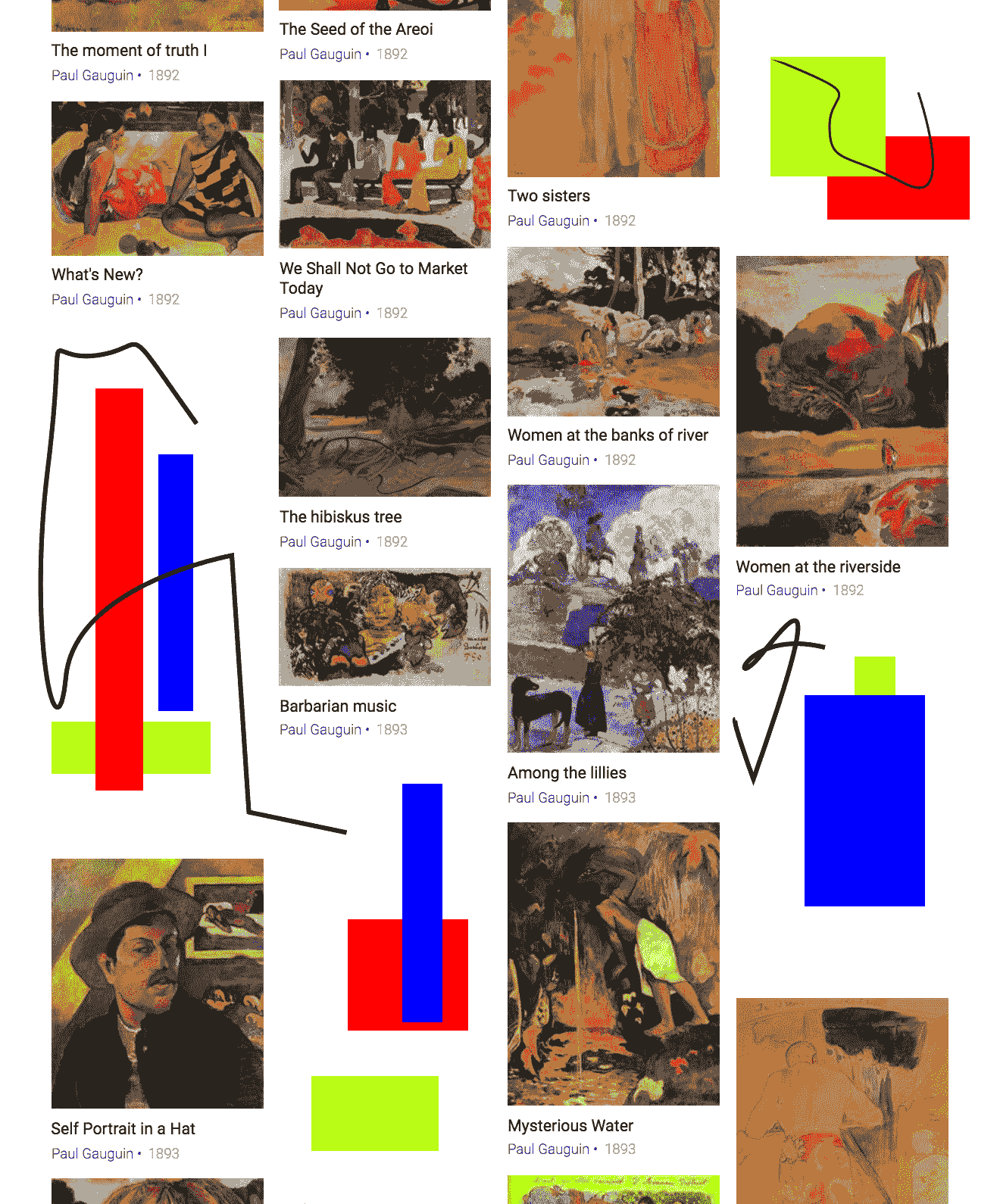 The moment of truth I
Paul Gauguin • 1892

What's New?
Paul Gauguin • 1892

Self Portrait in a Hat
Paul Gauguin • 1893

The Seed of the Areoi
Paul Gauguin • 1892

We Shall Not Go to Market Today
Paul Gauguin • 1892

The hibiskus tree
Paul Gauguin • 1892

Barbarian music
Paul Gauguin • 1893

Two sisters
Paul Gauguin • 1892

Women at the banks of river
Paul Gauguin • 1892

Among the lillies
Paul Gauguin • 1893

Mysterious Water
Paul Gauguin • 1893

Women at the riverside
Paul Gauguin • 1892