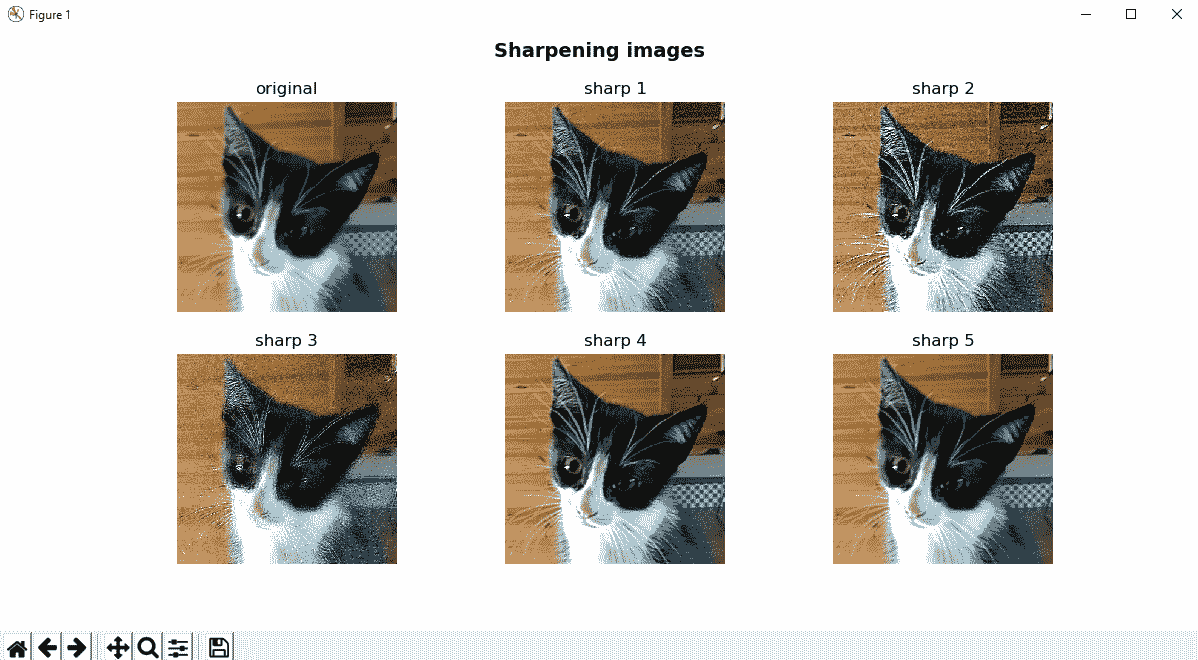 Figure 1

Sharpening images

original

sharp 1

sharp 2

sharp 3

sharp 4

sharp 5